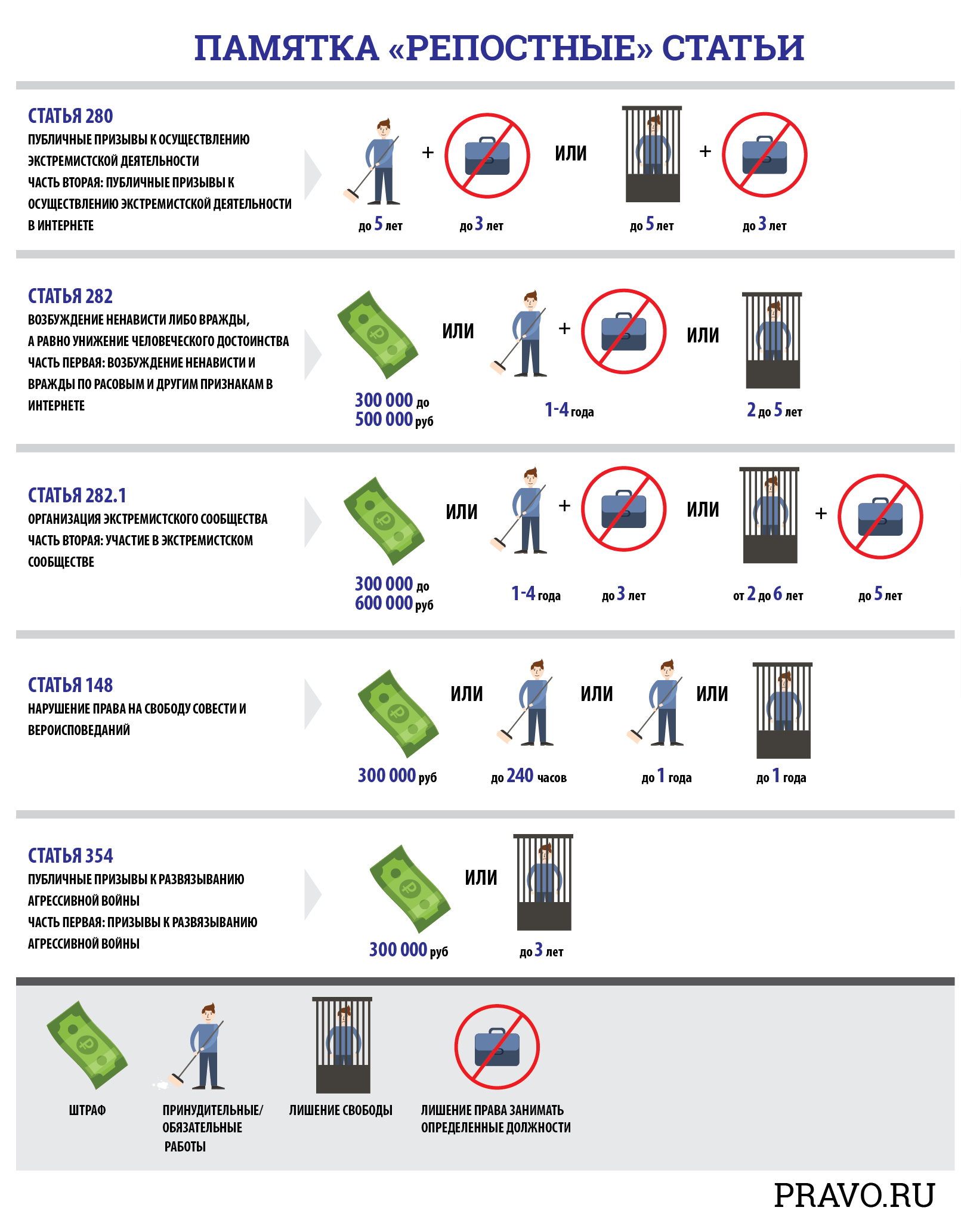 ПАМЯТКА «РЕПОСТНЫЕ» СТАТЬИ

СТАТЬЯ 280
ПУБЛИЧНЫЕ ПРИЗЫВЫ К ОСУЩЕСТВЛЕНИЮ ЭКСТРЕМИСТСКОЙ ДЕЯТЕЛЬНОСТИ
ЧАСТЬ ВТОРАЯ: ПУБЛИЧНЫЕ ПРИЗЫВЫ К ОСУЩЕСТВЛЕНИЮ ЭКСТРЕМИСТСКОЙ ДЕЯТЕЛЬНОСТИ В ИНТЕРНЕТЕ

до 5 лет + до 3 лет ИЛИ до 5 лет + до 3 лет

СТАТЬЯ 282
ВОЗБУЖДЕНИЕ НЕНАВИСТИ ЛИБО ВРАЖДЫ, А РАВНО УНИЖЕНИЕ ЧЕЛОВЕЧЕСКОГО ДОСТОИНСТВА
ЧАСТЬ ПЕРВАЯ: ВОЗБУЖДЕНИЕ НЕНАВИСТИ И ВРАЖДЫ ПО РАСОВЫМ И ДРУГИМ ПРИЗНАКАМ В ИНТЕРНЕТЕ

300 000 до 500 000 руб ИЛИ + 1-4 года ИЛИ 2 до 5 лет

СТАТЬЯ 282.1
ОРГАНИЗАЦИЯ ЭКСТРЕМИСТСКОГО СООБЩЕСТВА
ЧАСТЬ ВТОРАЯ: УЧАСТИЕ В ЭКСТРЕМИСТСКОМ СООБЩЕСТВЕ

300 000 до 600 000 руб ИЛИ 1-4 года + до 3 лет ИЛИ от 2 до 6 лет + до 5 лет

СТАТЬЯ 148
НАРУШЕНИЕ ПРАВА НА СВОБОДУ СОВЕСТИ И ВЕРОИСПОВЕДАНИЙ

300 000 руб ИЛИ до 240 часов ИЛИ до 1 года ИЛИ до 1 года

СТАТЬЯ 354
ПУБЛИЧНЫЕ ПРИЗЫВЫ К РАЗВЯЗЫВАНИЮ АГРЕССИВНОЙ ВОЙНЫ
ЧАСТЬ ПЕРВАЯ: ПРИЗЫВЫ К РАЗВЯЗЫВАНИЮ АГРЕССИВНОЙ ВОЙНЫ

300 000 руб ИЛИ до 3 лет

ШТРАФ
ПРИНУДИТЕЛЬНЫЕ/ ОБЯЗАТЕЛЬНЫЕ РАБОТЫ
ЛИШЕНИЕ СВОБОДЫ
ЛИШЕНИЕ ПРАВА ЗАНИМАТЬ ОПРЕДЕЛЕННЫЕ ДОЛЖНОСТИ

PRAVO.RU